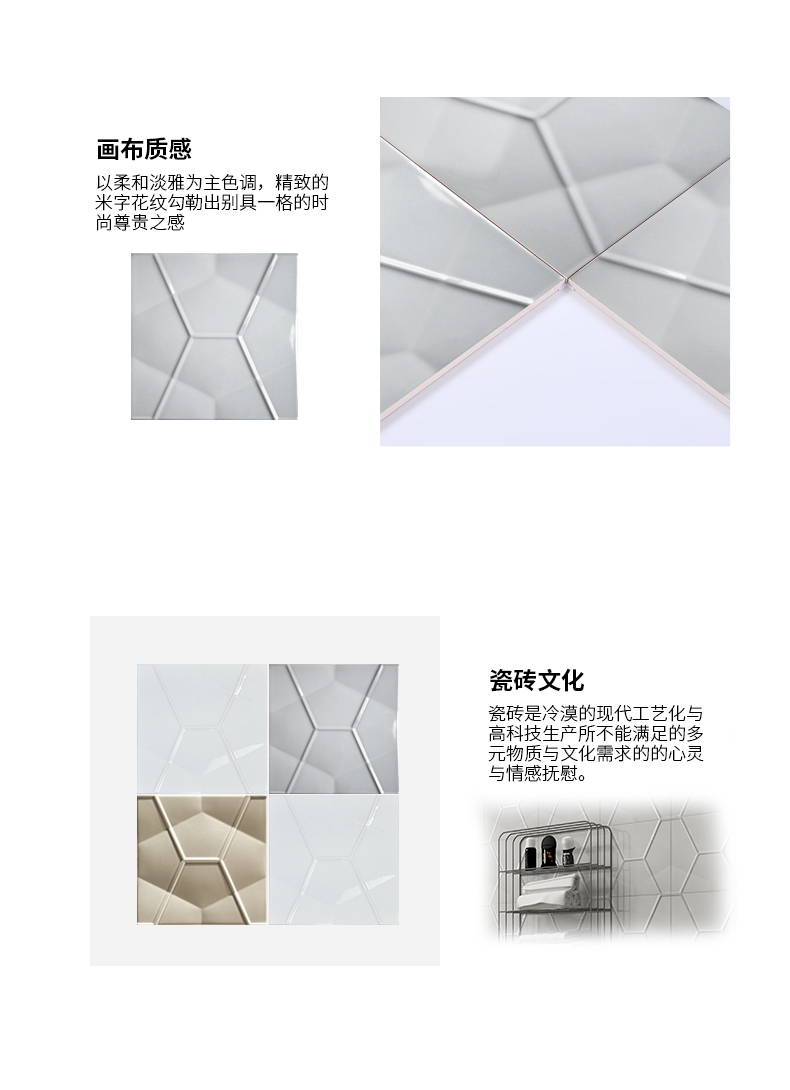 画布质感

以柔和淡雅为主色调，精致的米字花纹勾勒出别具一格的时尚尊贵之感

瓷砖文化

瓷砖是冷漠的现代工艺化与高科技生产所不能满足的多元物质与文化需求的的心灵与情感抚慰。